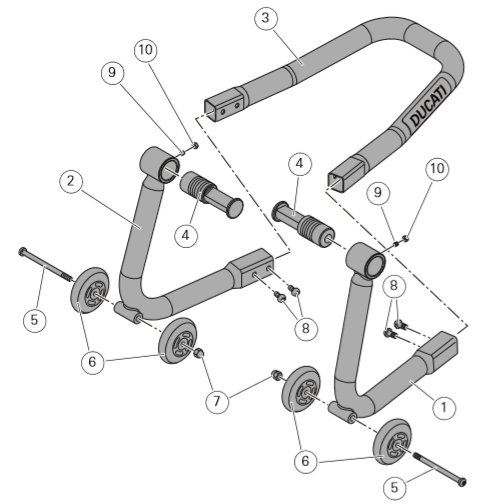 3
10
9
DUCATI
4
10
2
9
4
8
5
8
6
7
1
6
5